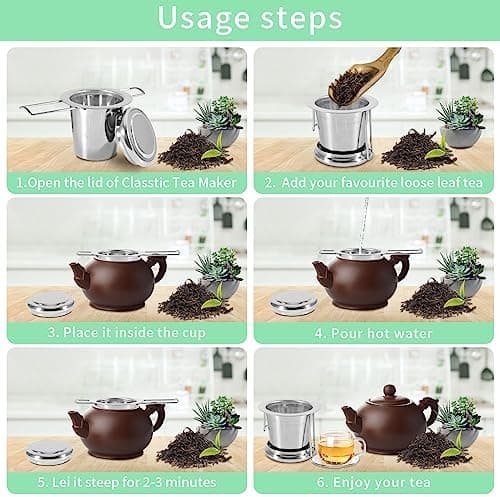 Usage steps

1.Open the lid of Classtic Tea Maker

2. Add your favourite loose leaf tea

3. Place it inside the cup

4. Pour hot water

5. Lei it steep for 2-3 minutes

6. Enjoy your tea